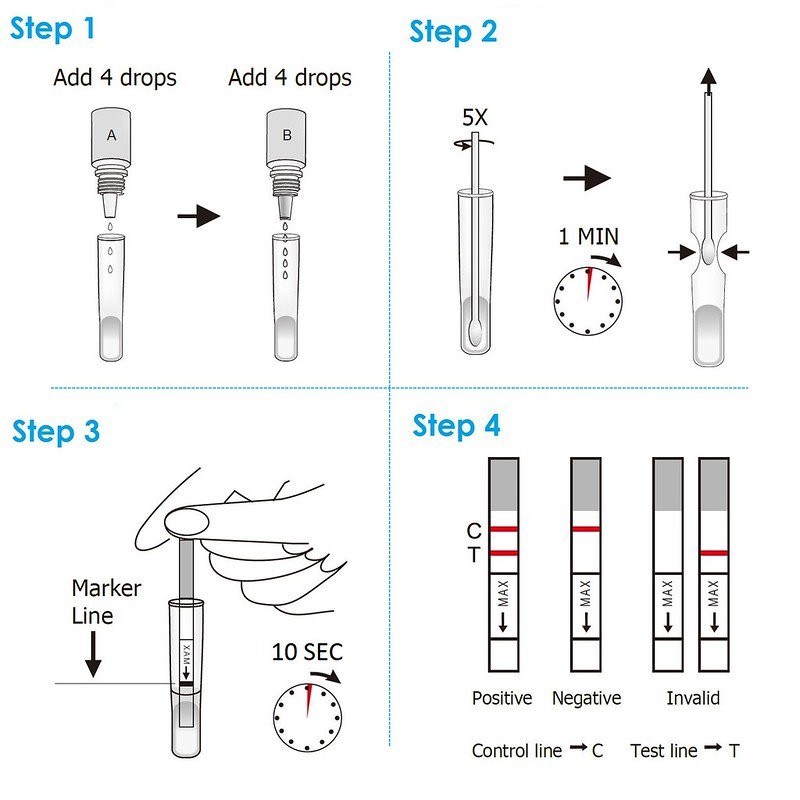 Step 1

Add 4 drops

A

Add 4 drops

B

Step 2

5X

1 MIN

Step 3

Marker Line

MAX

10 SEC

Step 4

C

T

MAX

MAX

MAX

MAX

Positive

Negative

Invalid

Control line → C

Test line → T